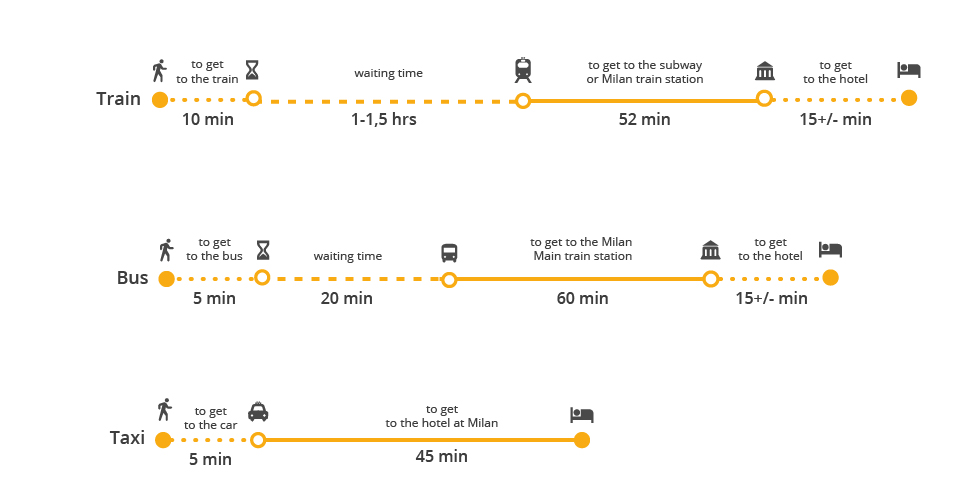 Train

to get to the train
10 min

waiting time
1-1,5 hrs

to get to the subway or Milan train station
52 min

to get to the hotel
15+/- min

Bus

to get to the bus
5 min

waiting time
20 min

to get to the Milan Main train station
60 min

to get to the hotel
15+/- min

Taxi

to get to the car
5 min

to get to the hotel at Milan
45 min